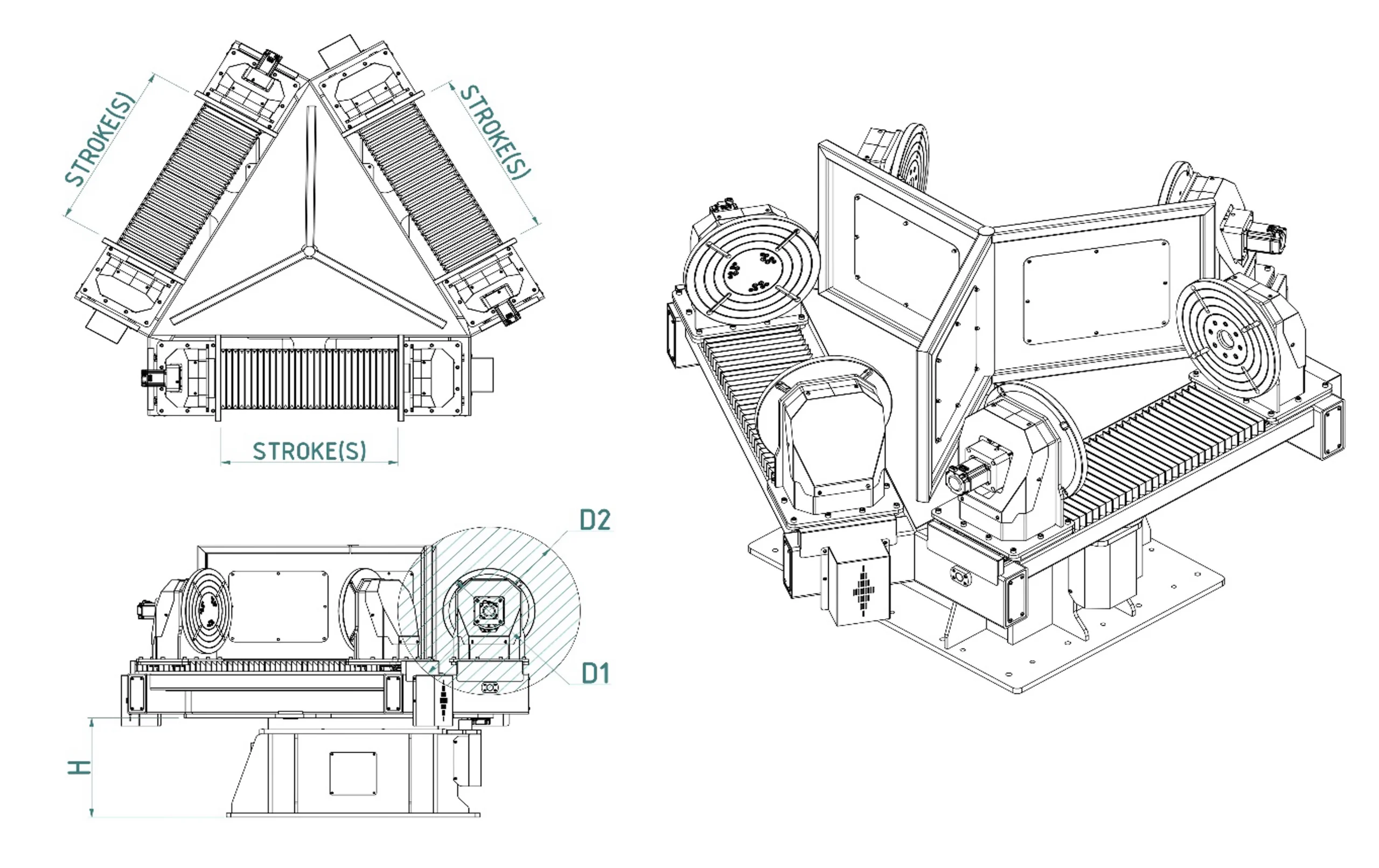 STROKE(S)

STROKE(S)

STROKE(S)

D2

D1

H